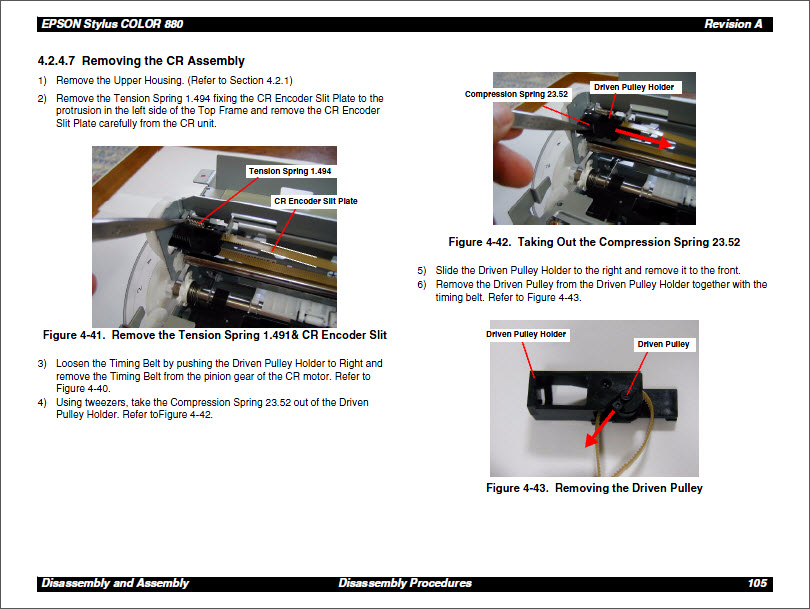 EPSON Stylus COLOR 880 Revision A

4.2.4.7 Removing the CR Assembly

1) Remove the Upper Housing. (Refer to Section 4.2.1)

2) Remove the Tension Spring 1.494 fixing the CR Encoder Slit Plate to the protrusion in the left side of the Top Frame and remove the CR Encoder Slit Plate carefully from the CR unit.

Tension Spring 1.494

CR Encoder Slit Plate

Figure 4-41. Remove the Tension Spring 1.491& CR Encoder Slit

3) Loosen the Timing Belt by pushing the Driven Pulley Holder to Right and remove the Timing Belt from the pinion gear of the CR motor. Refer to Figure 4-40.

4) Using tweezers, take the Compression Spring 23.52 out of the Driven Pulley Holder. Refer toFigure 4-42.

Compression Spring 23.52

Driven Pulley Holder

Figure 4-42. Taking Out the Compression Spring 23.52

5) Slide the Driven Pulley Holder to the right and remove it to the front.

6) Remove the Driven Pulley from the Driven Pulley Holder together with the timing belt. Refer to Figure 4-43.

Driven Pulley Holder

Driven Pulley

Figure 4-43. Removing the Driven Pulley

Disassembly and Assembly Disassembly Procedures 105